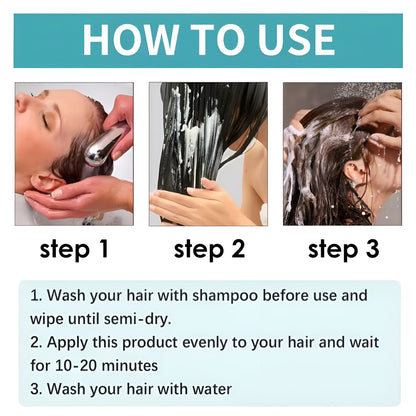 HOW TO USE

step 1

step 2

step 3

1. Wash your hair with shampoo before use and wipe until semi-dry.
2. Apply this product evenly to your hair and wait for 10-20 minutes
3. Wash your hair with water